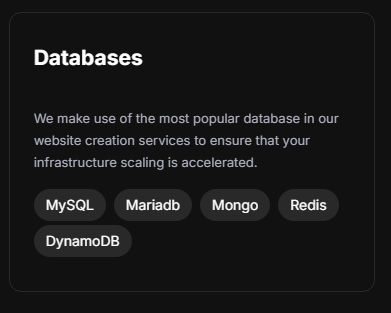 Databases

We make use of the most popular database in our website creation services to ensure that your infrastructure scaling is accelerated.

MySQL Mariadb Mongo Redis DynamoDB